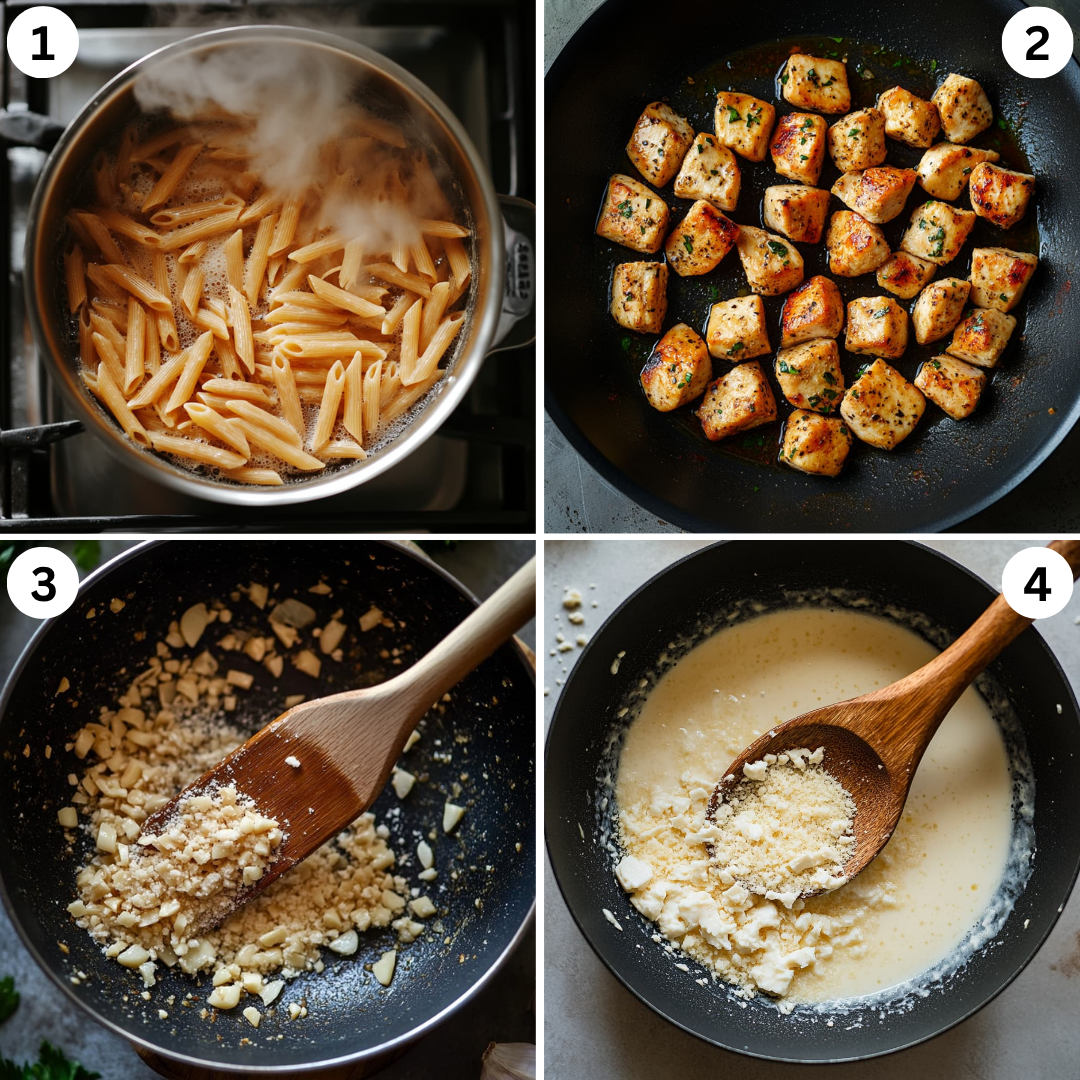 1
2
3
4